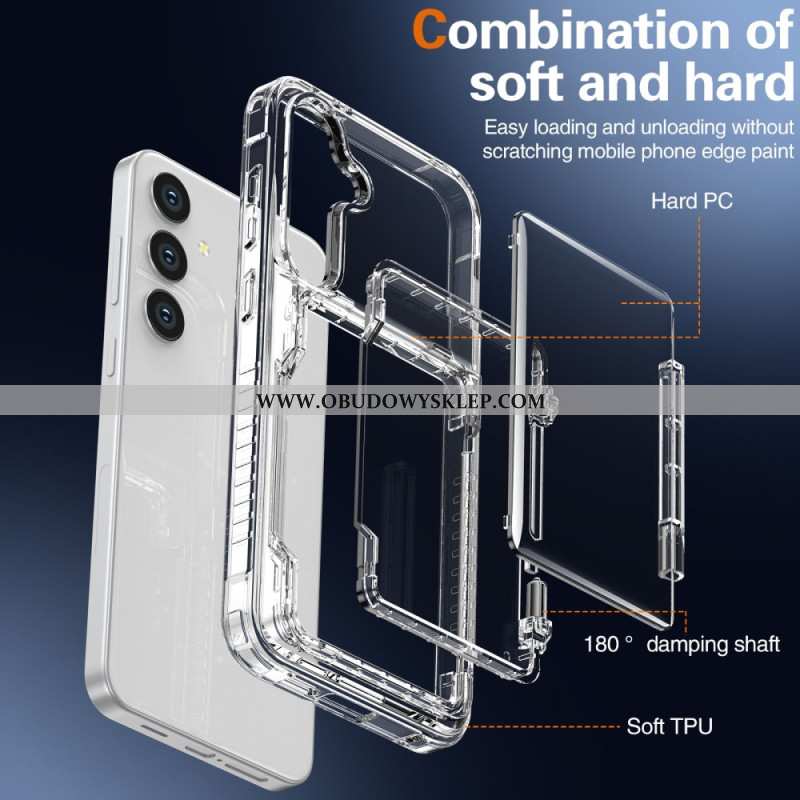 Combination of soft and hard

Easy loading and unloading without scratching mobile phone edge paint

Hard PC

WWW.OBUDOWYSKLEP.COM

180 ° damping shaft

Soft TPU