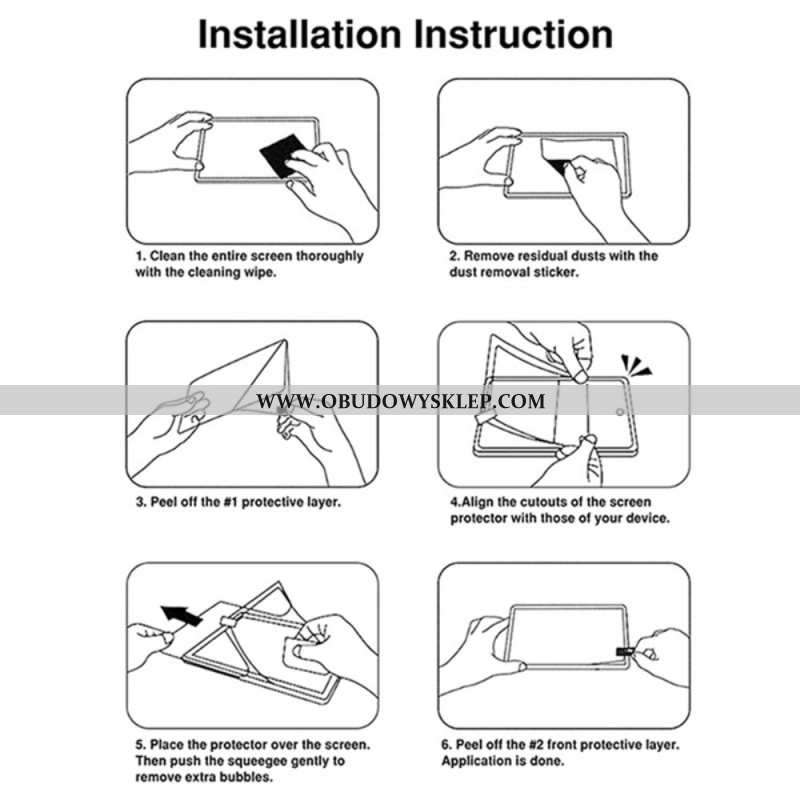 Installation Instruction

1. Clean the entire screen thoroughly with the cleaning wipe.

2. Remove residual dusts with the dust removal sticker.

WWW.OBUDOWYSKLEP.COM

3. Peel off the #1 protective layer.

4.Align the cutouts of the screen protector with those of your device.

5. Place the protector over the screen. Then push the squeegee gently to remove extra bubbles.

6. Peel off the #2 front protective layer. Application is done.