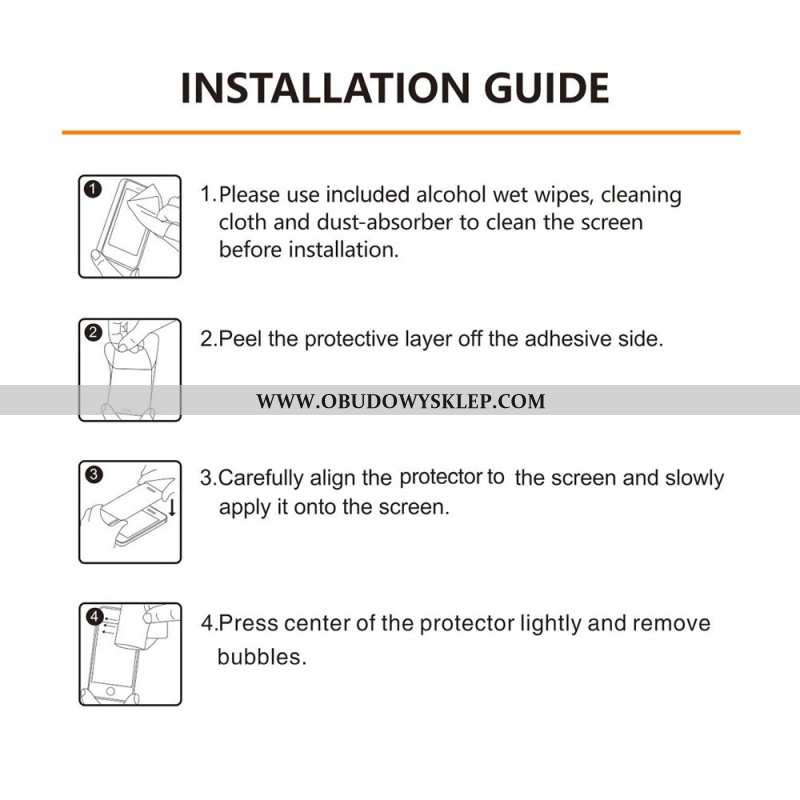 INSTALLATION GUIDE

1

1.Please use included alcohol wet wipes, cleaning cloth and dust-absorber to clean the screen before installation.

2

2.Peel the protective layer off the adhesive side.

WWW.OBUDOWYSKLEP.COM

3

3.Carefully align the protector to the screen and slowly apply it onto the screen.

4

4.Press center of the protector lightly and remove bubbles.