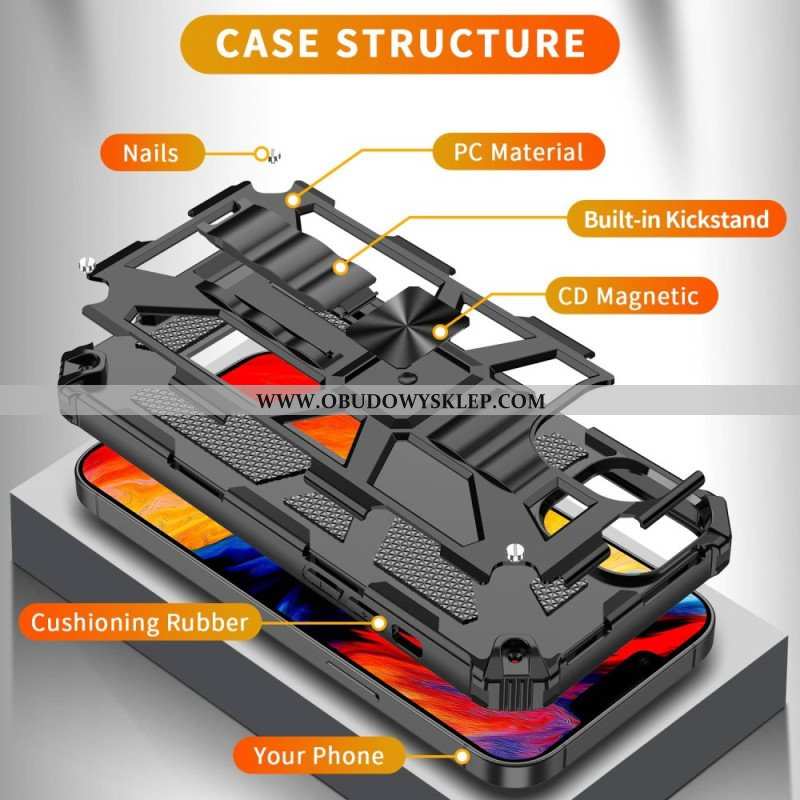 CASE STRUCTURE

Nails

PC Material

Built-in Kickstand

CD Magnetic

WWW.OBUDOWYSKLEP.COM

Cushioning Rubber

Your Phone